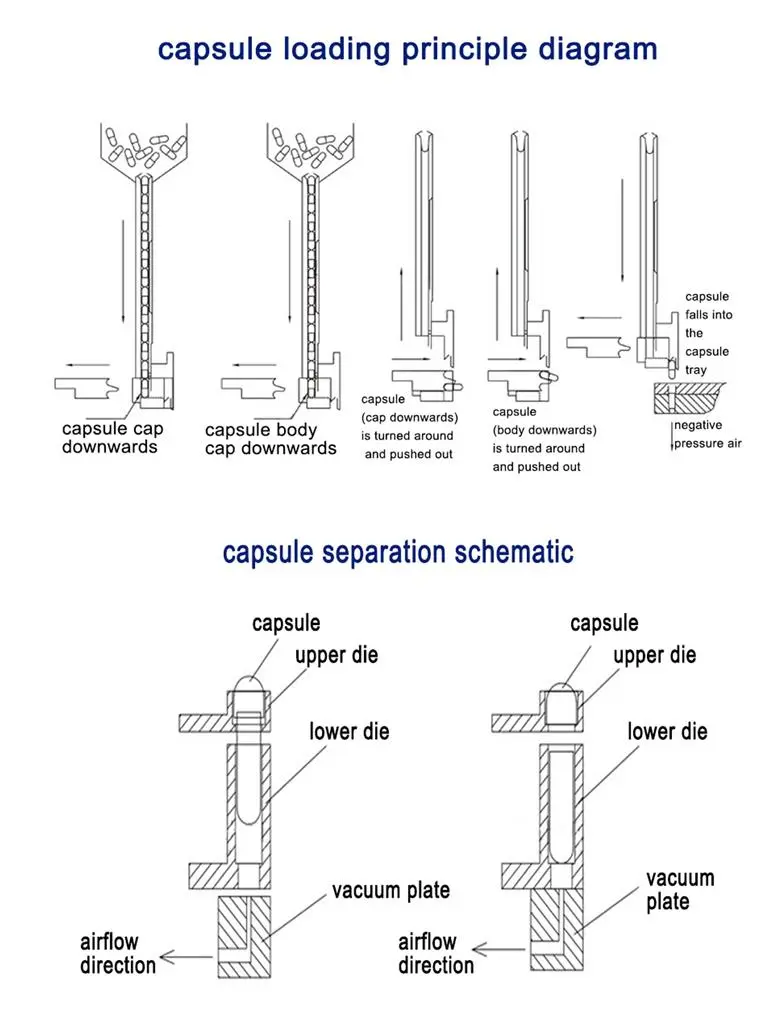 capsule loading principle diagram

capsule cap downwards

capsule body cap downwards

capsule (cap downwards) is turned around and pushed out

capsule (body downwards) is turned around and pushed out

capsule falls into the capsule tray

negative pressure air

capsule separation schematic

capsule

upper die

lower die

vacuum plate

airflow direction

capsule

upper die

lower die

vacuum plate

airflow direction